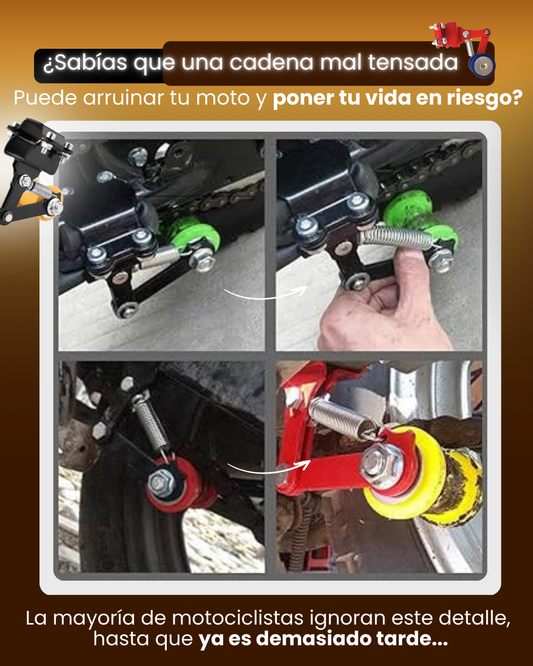 ¿Sabías que una cadena mal tensada

Puede arruinar tu moto y poner tu vida en riesgo?

La mayoría de motociclistas ignoran este detalle, hasta que ya es demasiado tarde...